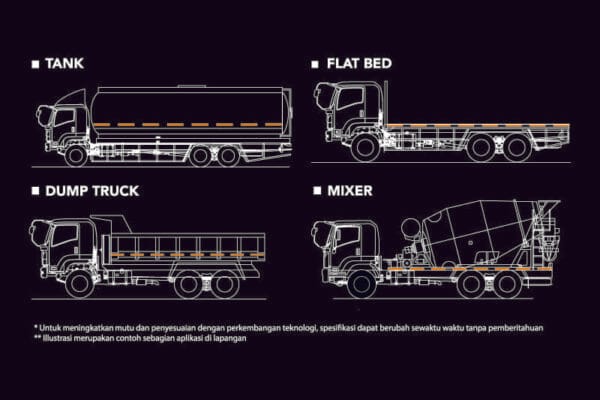 ■ TANK

■ FLAT BED

■ DUMP TRUCK

■ MIXER

* Untuk meningkatkan mutu dan penyesuaian dengan perkembangan teknologi, spesifikasi dapat berubah sewaktu waktu tanpa pemberitahuan
** Illustrasi merupakan contoh sebagian aplikasi di lapangan